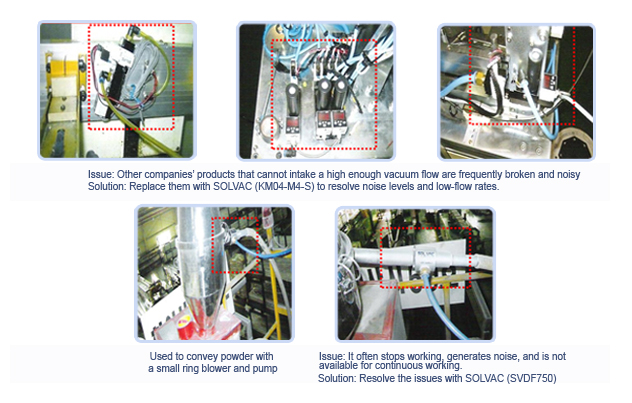 Issue: Other companies' products that cannot intake a high enough vacuum flow are frequently broken and noisy
Solution: Replace them with SOLVAC (KM04-M4-S) to resolve noise levels and low-flow rates.

SOLVAC

Used to convey powder with a small ring blower and pump

Issue: It often stops working, generates noise, and is not available for continuous working.
Solution: Resolve the issues with SOLVAC (SVDF750)