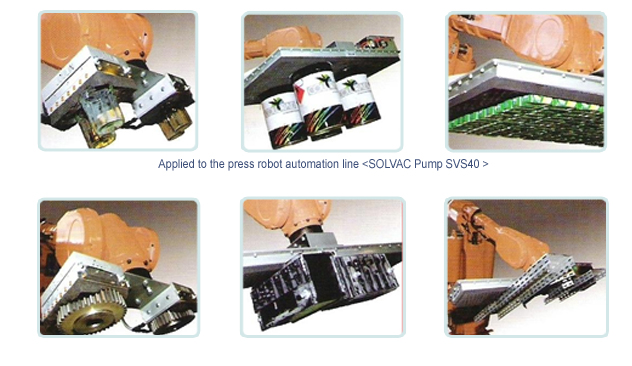 Applied to the press robot automation line <SOLVAC Pump SVS40 >